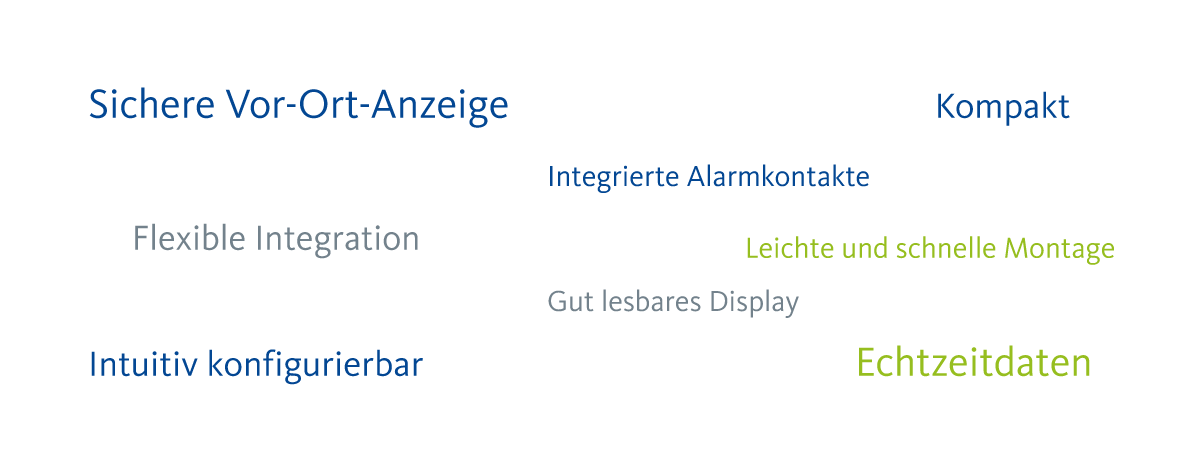 Sichere Vor-Ort-Anzeige

Kompakt

Integrierte Alarmkontakte

Flexible Integration

Leichte und schnelle Montage

Gut lesbares Display

Intuitiv konfigurierbar

Echtzeitdaten