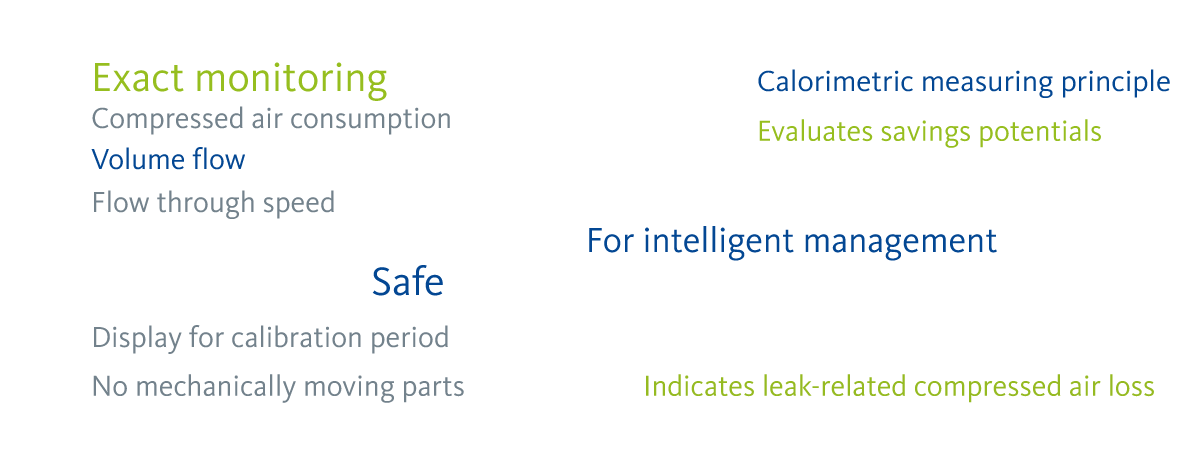 Exact monitoring
Compressed air consumption
Volume flow
Flow through speed

Calorimetric measuring principle
Evaluates savings potentials

For intelligent management

Safe

Display for calibration period
No mechanically moving parts

Indicates leak-related compressed air loss