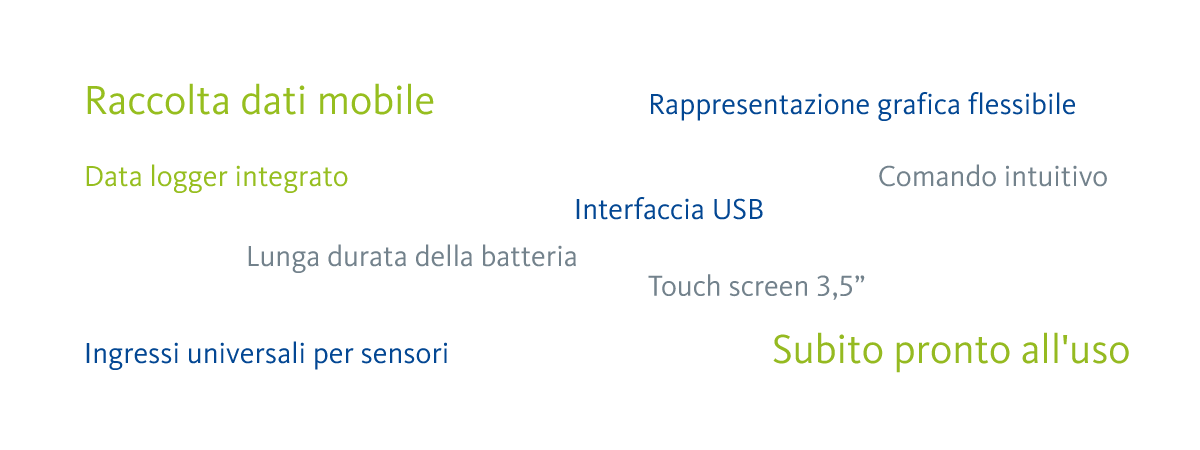 Raccolta dati mobile

Rappresentazione grafica flessibile

Data logger integrato

Comando intuitivo

Interfaccia USB

Lunga durata della batteria

Touch screen 3,5"

Ingressi universali per sensori

Subito pronto all'uso