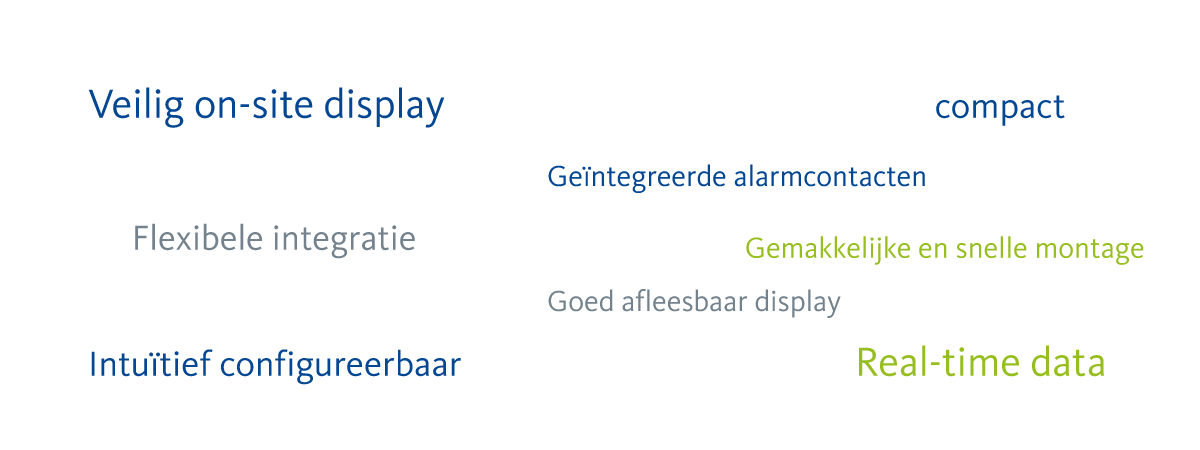 Veilig on-site display

compact

Geïntegreerde alarmcontacten

Flexibele integratie

Gemakkelijke en snelle montage

Goed afleesbaar display

Intuïtief configureerbaar

Real-time data